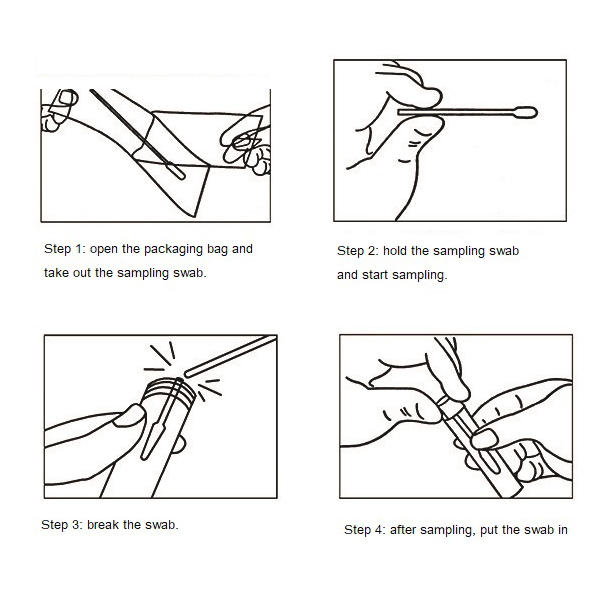 Step 1: open the packaging bag and take out the sampling swab.

Step 2: hold the sampling swab and start sampling.

Step 3: break the swab.

Step 4: after sampling, put the swab in